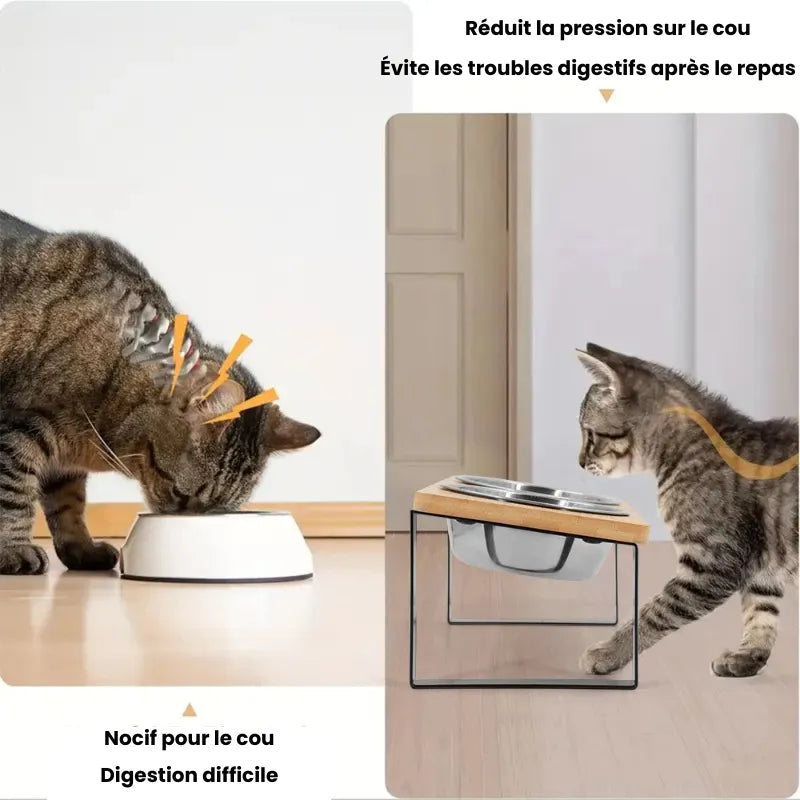 Réduit la pression sur le cou
Évite les troubles digestifs après le repas

Nocif pour le cou
Digestion difficile