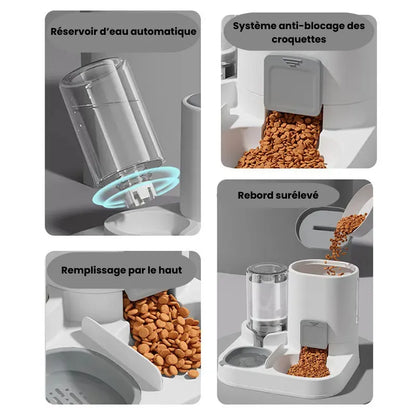 Réservoir d'eau automatique

Système anti-blocage des croquettes

Rebord surélevé

Remplissage par le haut